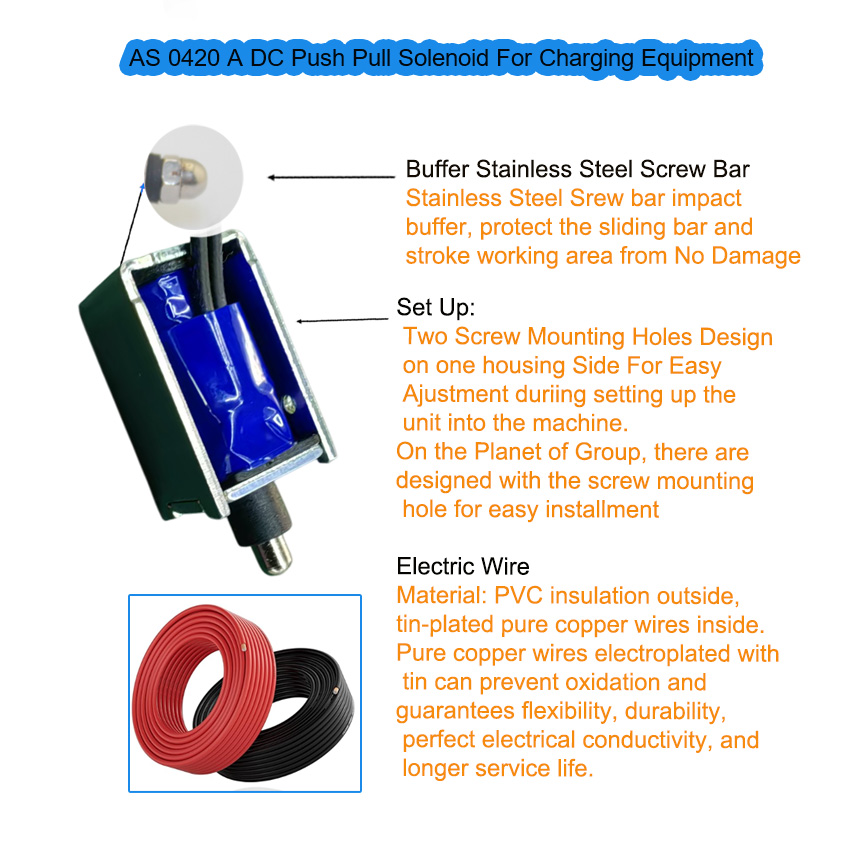 AS 0420 A DC Push Pull Solenoid For Charging Equipment

Buffer Stainless Steel Screw Bar
Stainless Steel Srew bar impact buffer, protect the sliding bar and stroke working area from No Damage

Set Up:
Two Screw Mounting Holes Design on one housing Side For Easy Ajustment duriing setting up the unit into the machine.
On the Planet of Group, there are designed with the screw mounting hole for easy installment

Electric Wire
Material: PVC insulation outside, tin-plated pure copper wires inside. Pure copper wires electroplated with tin can prevent oxidation and guarantees flexibility, durability, perfect electrical conductivity, and longer service life.