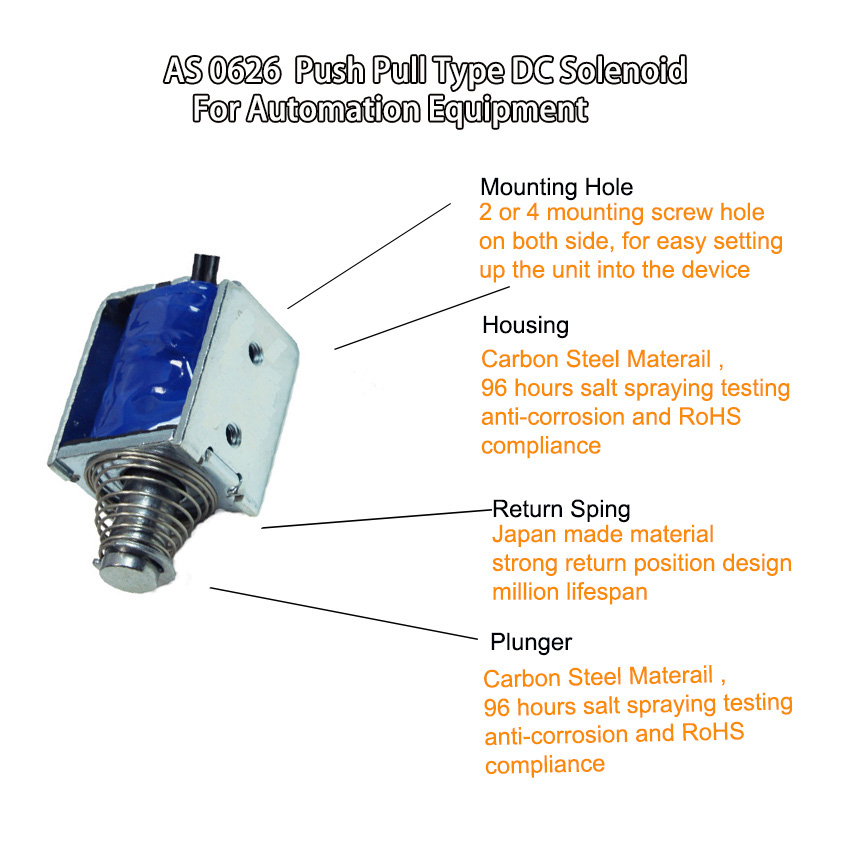 AS 0626 Push Pull Type DC Solenoid
For Automation Equipment

Mounting Hole
2 or 4 mounting screw hole on both side, for easy setting up the unit into the device

Housing
Carbon Steel Materail , 96 hours salt spraying testing anti-corrosion and RoHS compliance

Return Sping
Japan made material strong return position design million lifespan

Plunger
Carbon Steel Materail , 96 hours salt spraying testing anti-corrosion and RoHS compliance