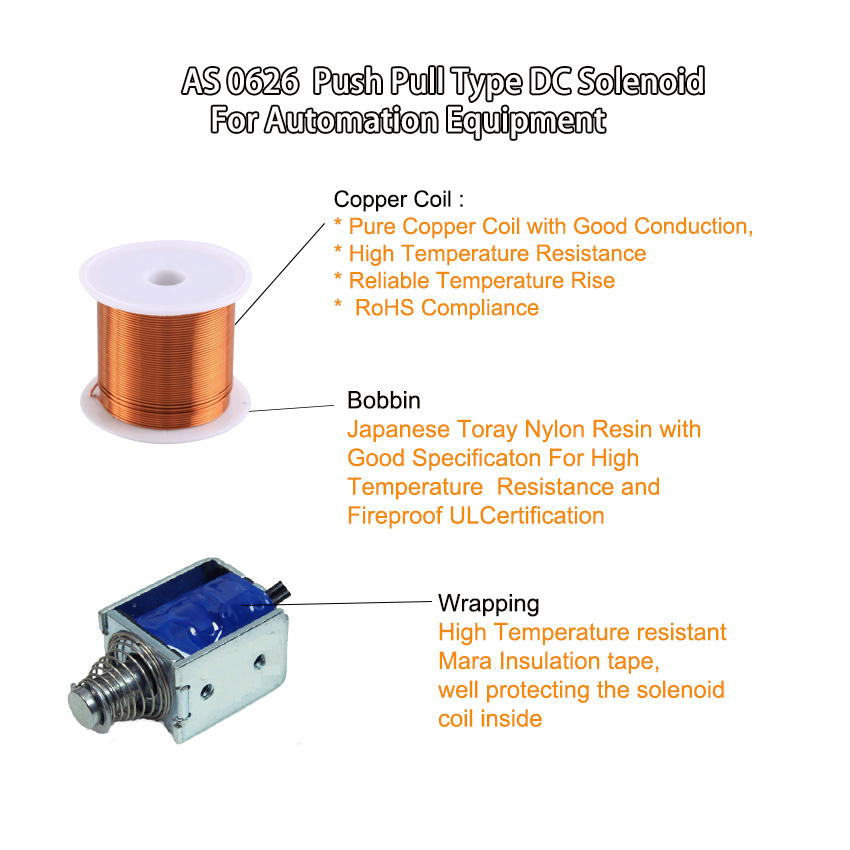 AS 0626 Push Pull Type DC Solenoid
For Automation Equipment

Copper Coil :
* Pure Copper Coil with Good Conduction,
* High Temperature Resistance
* Reliable Temperature Rise
* RoHS Compliance

Bobbin
Japanese Toray Nylon Resin with Good Specificaton For High Temperature Resistance and Fireproof ULCertification

Wrapping
High Temperature resistant Mara Insulation tape, well protecting the solenoid coil inside