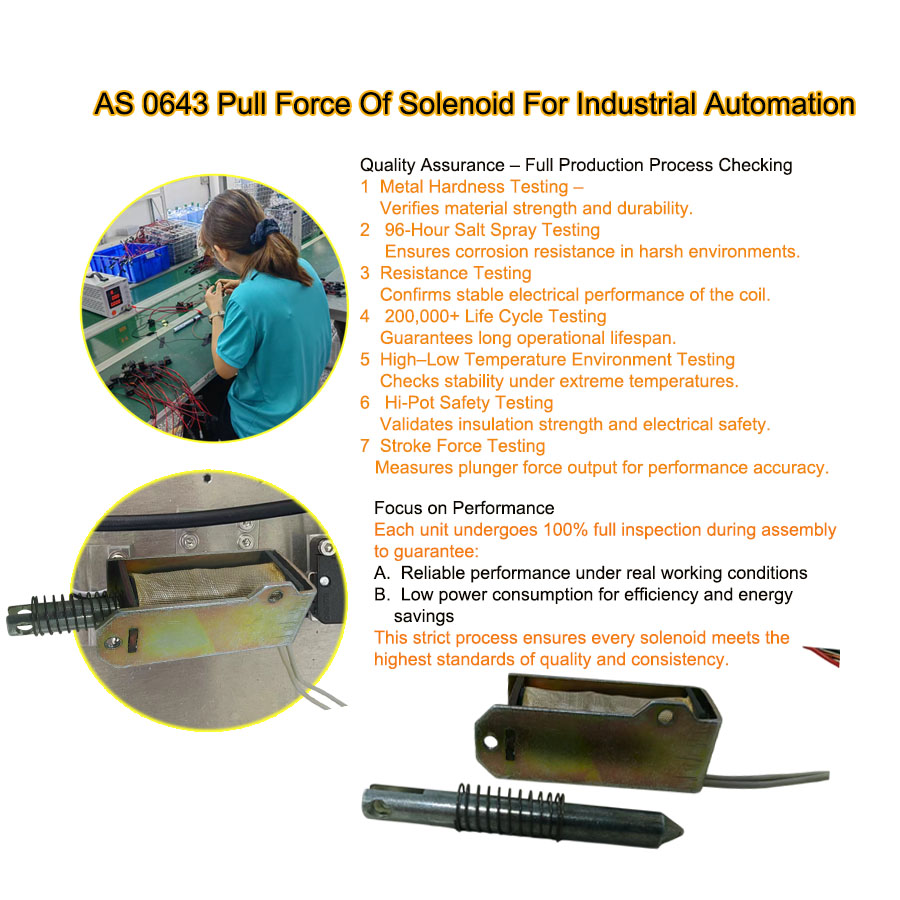 AS 0643 Pull Force Of Solenoid For Industrial Automation

Quality Assurance – Full Production Process Checking
1 Metal Hardness Testing –
Verifies material strength and durability.
2 96-Hour Salt Spray Testing
Ensures corrosion resistance in harsh environments.
3 Resistance Testing
Confirms stable electrical performance of the coil.
4 200,000+ Life Cycle Testing
Guarantees long operational lifespan.
5 High–Low Temperature Environment Testing
Checks stability under extreme temperatures.
6 Hi-Pot Safety Testing
Validates insulation strength and electrical safety.
7 Stroke Force Testing
Measures plunger force output for performance accuracy.

Focus on Performance
Each unit undergoes 100% full inspection during assembly to guarantee:
A. Reliable performance under real working conditions
B. Low power consumption for efficiency and energy savings
This strict process ensures every solenoid meets the highest standards of quality and consistency.