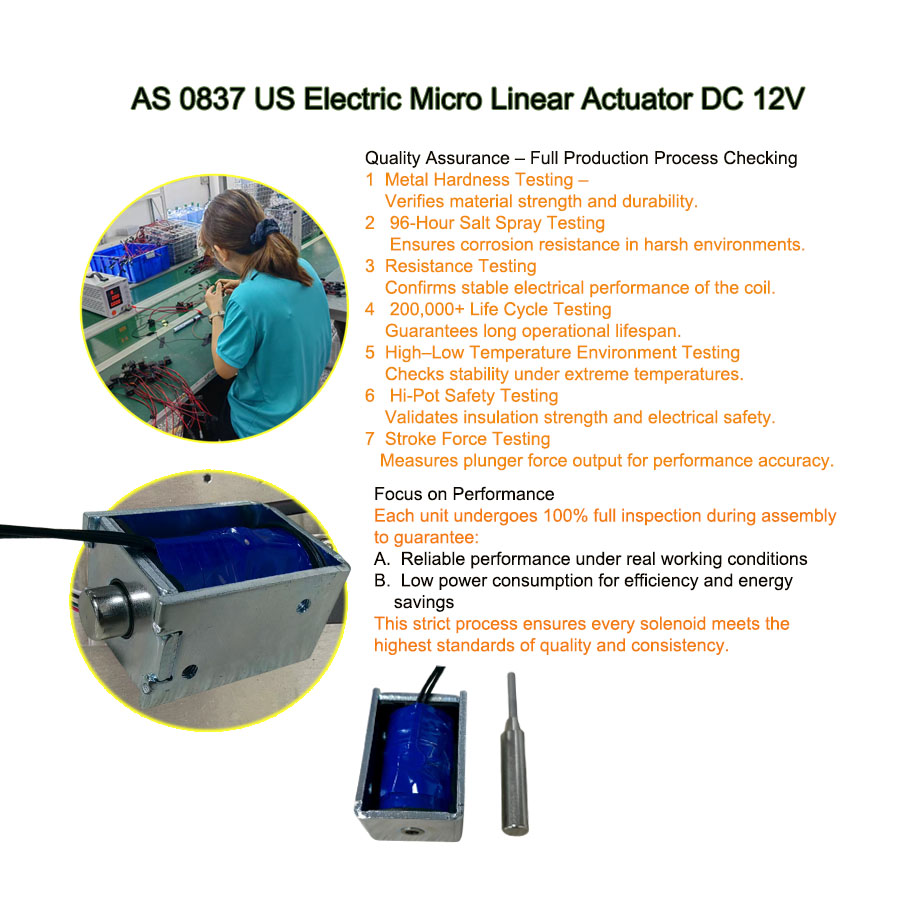 AS 0837 US Electric Micro Linear Actuator DC 12V

Quality Assurance – Full Production Process Checking
1 Metal Hardness Testing –
Verifies material strength and durability.
2 96-Hour Salt Spray Testing
Ensures corrosion resistance in harsh environments.
3 Resistance Testing
Confirms stable electrical performance of the coil.
4 200,000+ Life Cycle Testing
Guarantees long operational lifespan.
5 High–Low Temperature Environment Testing
Checks stability under extreme temperatures.
6 Hi-Pot Safety Testing
Validates insulation strength and electrical safety.
7 Stroke Force Testing
Measures plunger force output for performance accuracy.

Focus on Performance
Each unit undergoes 100% full inspection during assembly to guarantee:
A. Reliable performance under real working conditions
B. Low power consumption for efficiency and energy savings
This strict process ensures every solenoid meets the highest standards of quality and consistency.