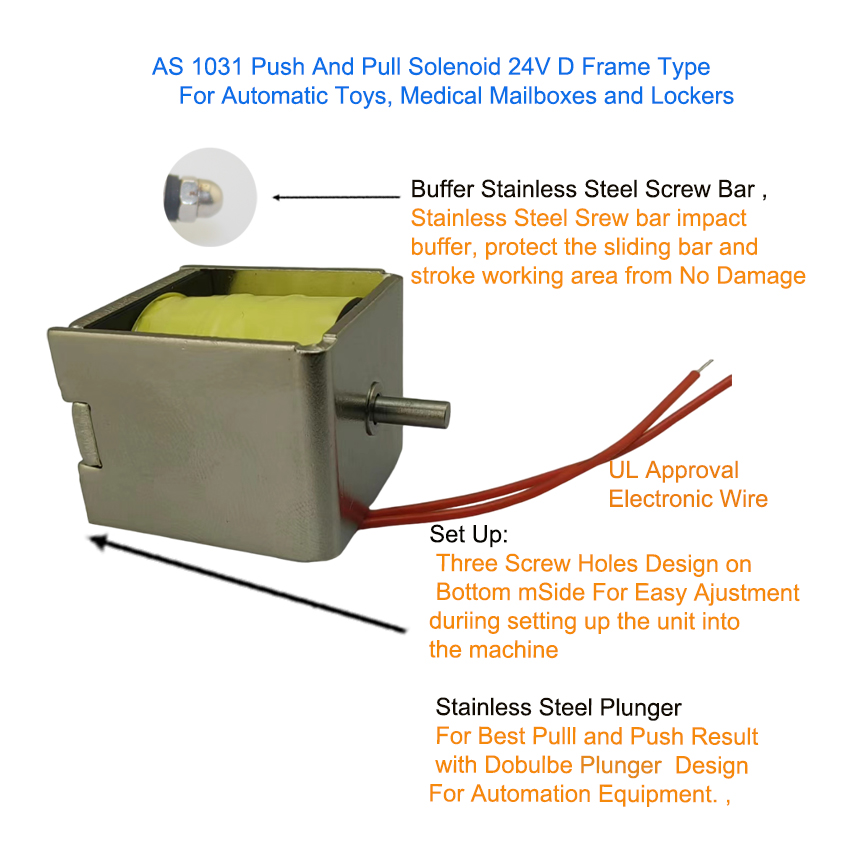 AS 1031 Push And Pull Solenoid 24V D Frame Type
For Automatic Toys, Medical Mailboxes and Lockers

Buffer Stainless Steel Screw Bar ,
Stainless Steel Srew bar impact buffer, protect the sliding bar and stroke working area from No Damage

UL Approval
Electronic Wire

Set Up:
Three Screw Holes Design on Bottom mSide For Easy Ajustment duriing setting up the unit into the machine

Stainless Steel Plunger
For Best Pulll and Push Result with Dobulbe Plunger Design For Automation Equipment. ,