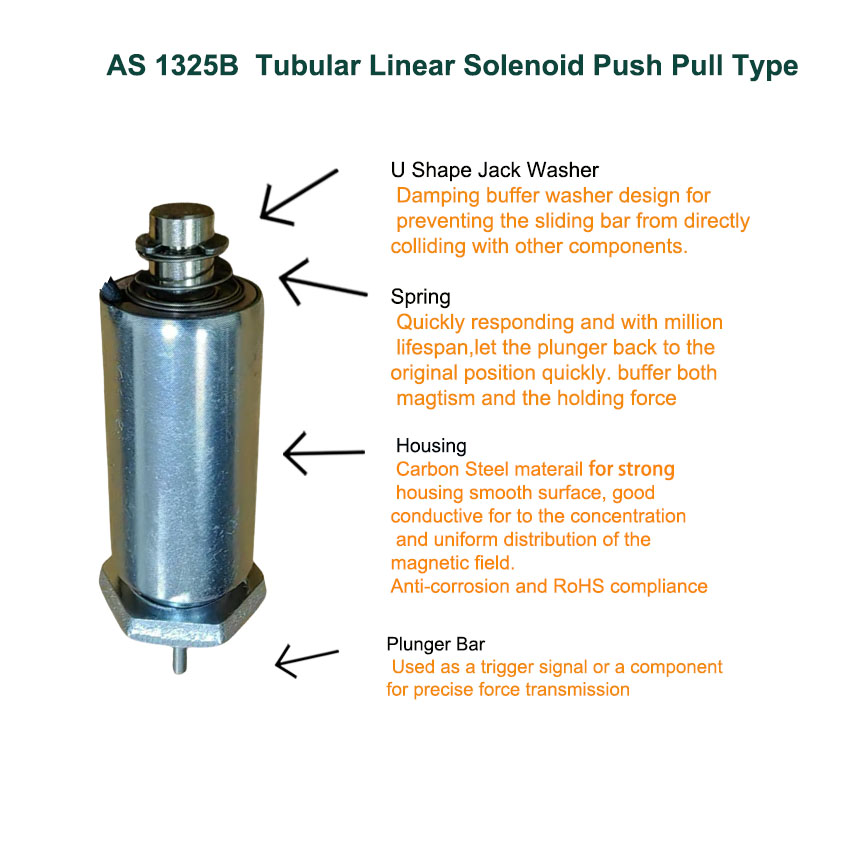 AS 1325B Tubular Linear Solenoid Push Pull Type

U Shape Jack Washer
Damping buffer washer design for preventing the sliding bar from directly colliding with other components.

Spring
Quickly responding and with million lifespan,let the plunger back to the original position quickly. buffer both magtism and the holding force

Housing
Carbon Steel materail for strong housing smooth surface, good conductive for to the concentration and uniform distribution of the magnetic field.
Anti-corrosion and RoHS compliance

Plunger Bar
Used as a trigger signal or a component for precise force transmission