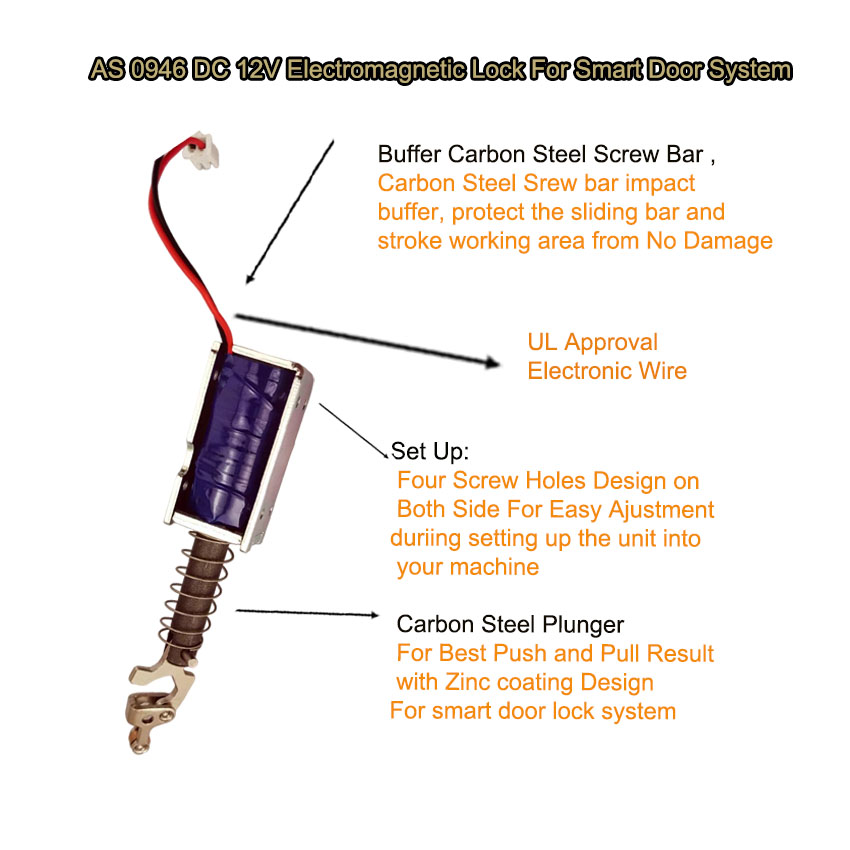 AS 0946 DC 12V Electromagnetic Lock For Smart Door System

Buffer Carbon Steel Screw Bar ,
Carbon Steel Srew bar impact buffer, protect the sliding bar and stroke working area from No Damage

UL Approval
Electronic Wire

Set Up:
Four Screw Holes Design on Both Side For Easy Ajustment duriing setting up the unit into your machine

Carbon Steel Plunger
For Best Push and Pull Result with Zinc coating Design
For smart door lock system