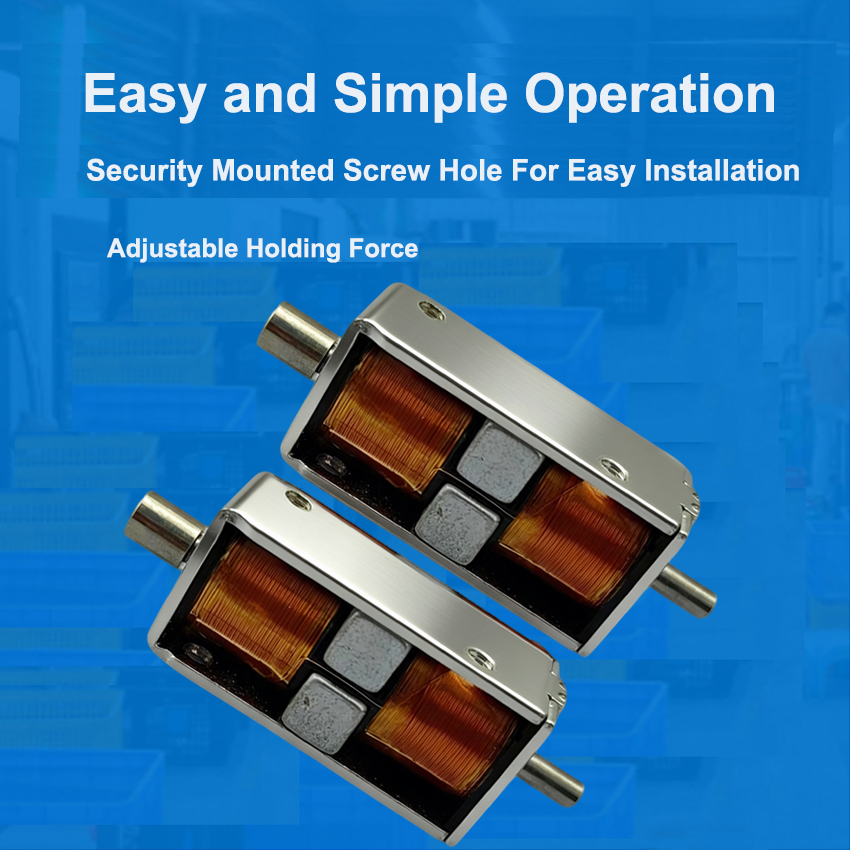 Easy and Simple Operation

Security Mounted Screw Hole For Easy Installation

Adjustable Holding Force