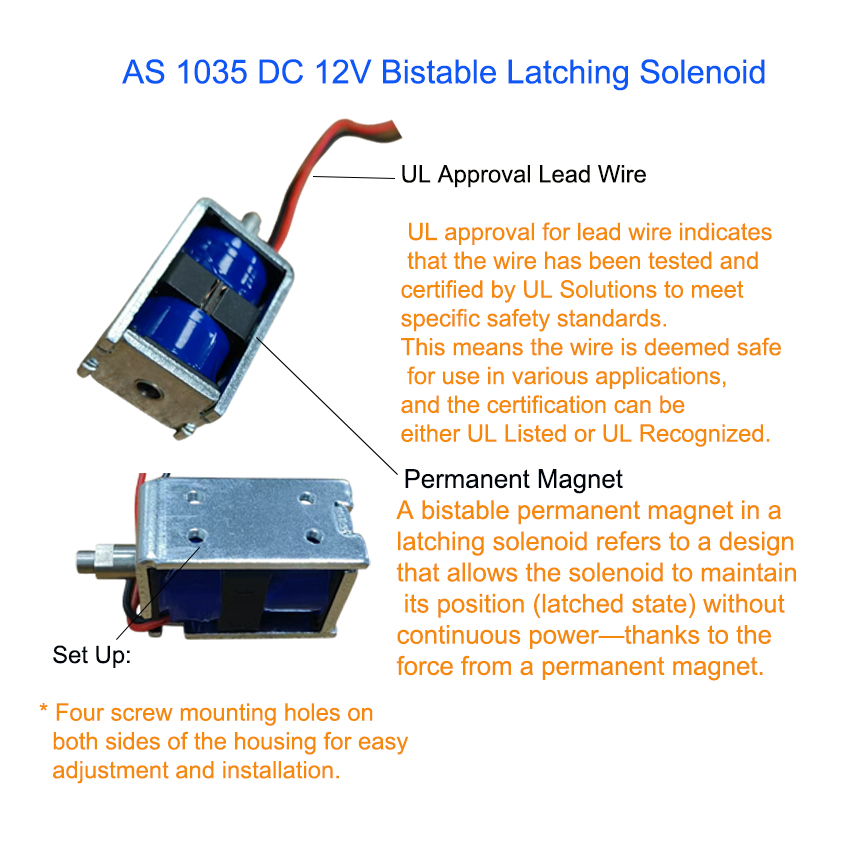 AS 1035 DC 12V Bistable Latching Solenoid

UL Approval Lead Wire

UL approval for lead wire indicates that the wire has been tested and certified by UL Solutions to meet specific safety standards. This means the wire is deemed safe for use in various applications, and the certification can be either UL Listed or UL Recognized.

Permanent Magnet

A bistable permanent magnet in a latching solenoid refers to a design that allows the solenoid to maintain its position (latched state) without continuous power—thanks to the force from a permanent magnet.

Set Up:

* Four screw mounting holes on both sides of the housing for easy adjustment and installation.