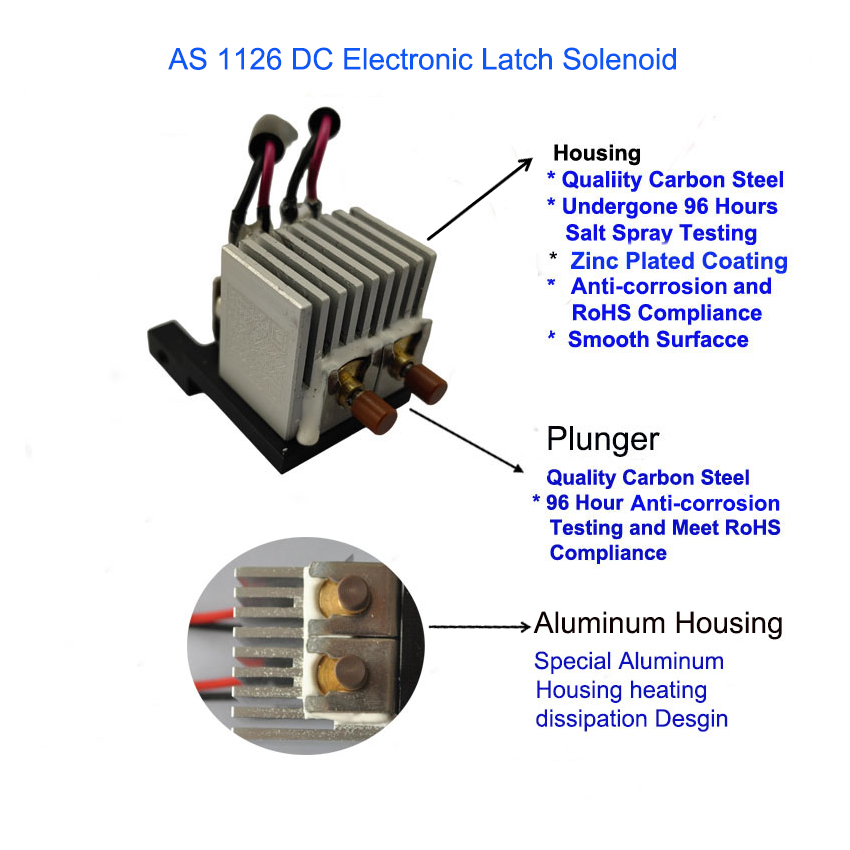 AS 1126 DC Electronic Latch Solenoid

Housing
* Qualiity Carbon Steel
* Undergone 96 Hours Salt Spray Testing
* Zinc Plated Coating
* Anti-corrosion and RoHS Compliance
* Smooth Surfacce

Plunger
Quality Carbon Steel
* 96 Hour Anti-corrosion Testing and Meet RoHS Compliance

Aluminum Housing
Special Aluminum Housing heating dissipation Desgin