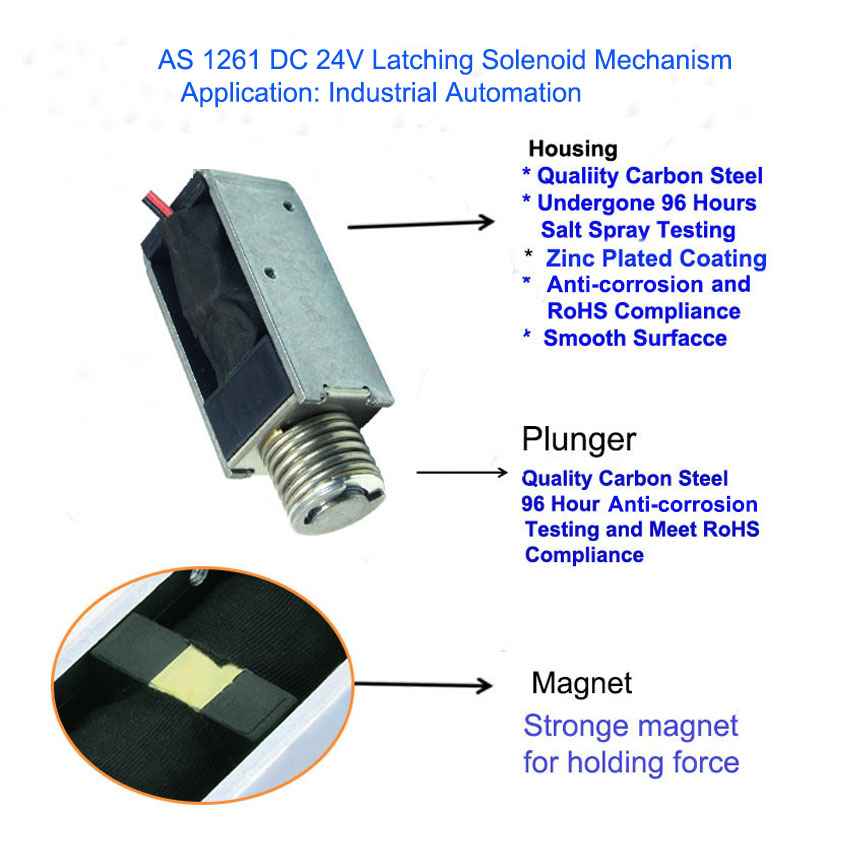 AS 1261 DC 24V Latching Solenoid Mechanism
Application: Industrial Automation

Housing
* Qualiity Carbon Steel
* Undergone 96 Hours Salt Spray Testing
* Zinc Plated Coating
* Anti-corrosion and RoHS Compliance
* Smooth Surfacce

Plunger
Quality Carbon Steel
96 Hour Anti-corrosion Testing and Meet RoHS Compliance

Magnet
Stronge magnet for holding force