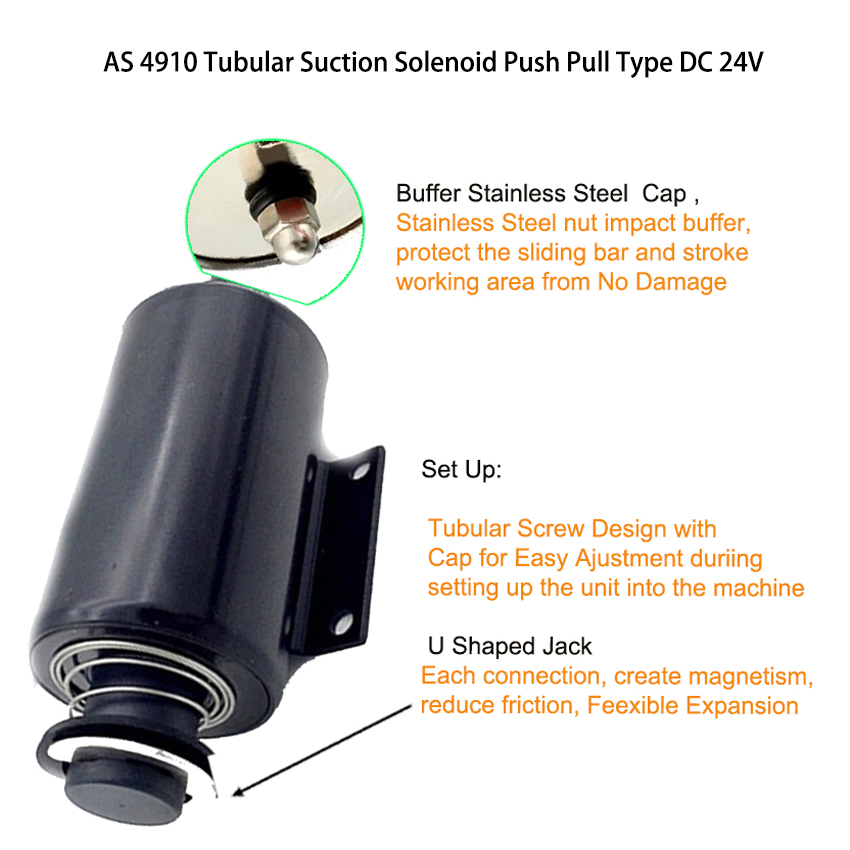 AS 4910 Tubular Suction Solenoid Push Pull Type DC 24V

Buffer Stainless Steel Cap ,
Stainless Steel nut impact buffer, protect the sliding bar and stroke working area from No Damage

Set Up:

Tubular Screw Design with Cap for Easy Ajustment duriing setting up the unit into the machine

U Shaped Jack
Each connection, create magnetism, reduce friction, Feexible Expansion