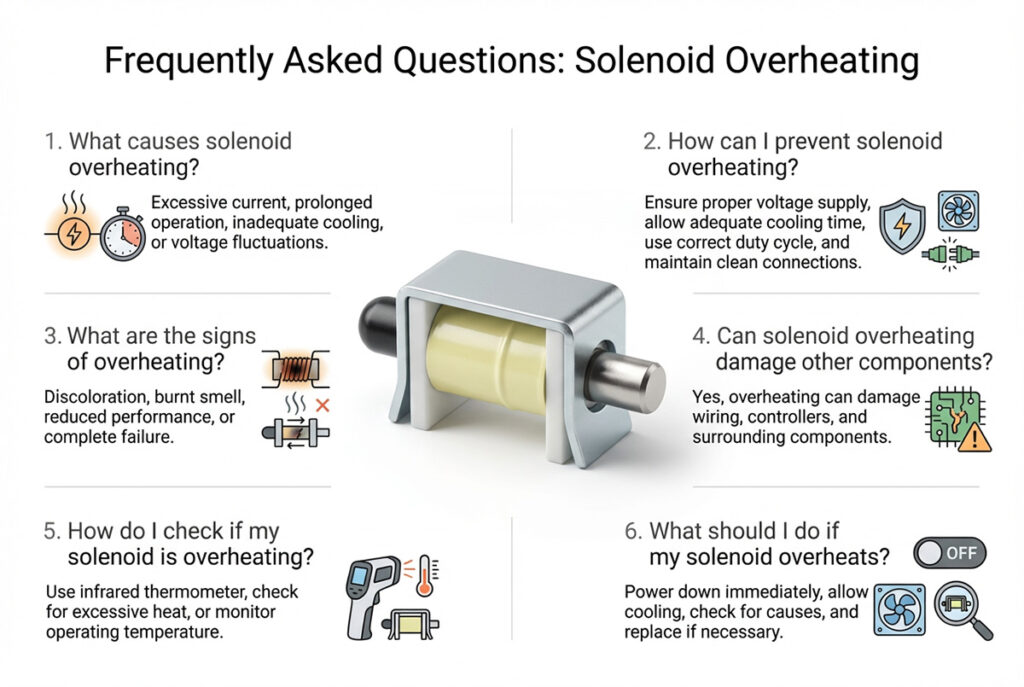 Frequently Asked Questions: Solenoid Overheating

1. What causes solenoid overheating?

Excessive current, prolonged operation, inadequate cooling, or voltage fluctuations.

2. How can I prevent solenoid overheating?

Ensure proper voltage supply, allow adequate cooling time, use correct duty cycle, and maintain clean connections.

3. What are the signs of overheating?

Discoloration, burnt smell, reduced performance, or complete failure.

4. Can solenoid overheating damage other components?

Yes, overheating can damage wiring, controllers, and surrounding components.

5. How do I check if my solenoid is overheating?

Use infrared thermometer, check for excessive heat, or monitor operating temperature.

6. What should I do if my solenoid overheats?

OFF

Power down immediately, allow cooling, check for causes, and replace if necessary.