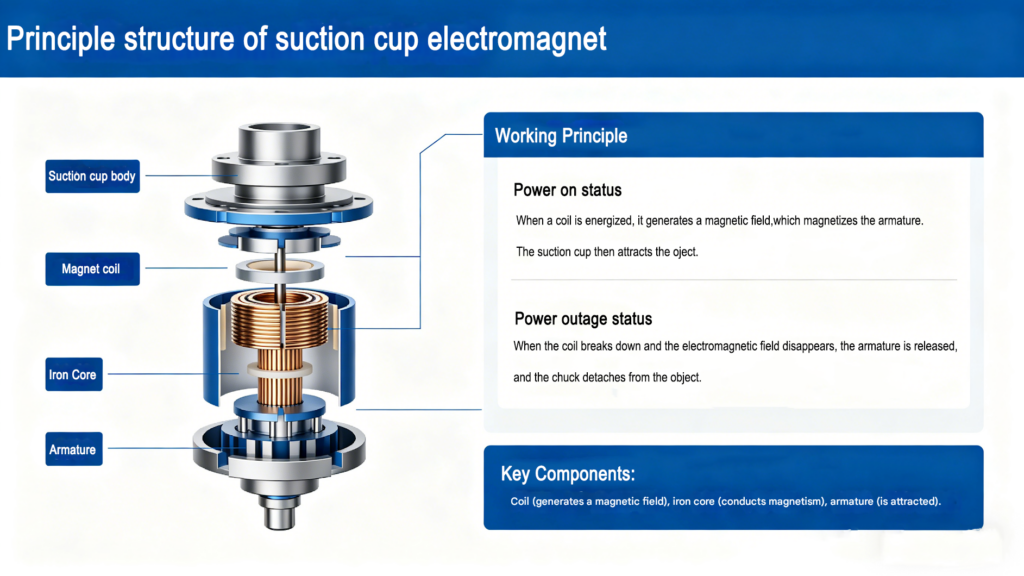 Principle structure of suction cup electromagnet

Suction cup body

Magnet coil

Iron Core

Armature

Working Principle

Power on status

When a coil is energized, it generates a magnetic field,which magnetizes the armature.

The suction cup then attracts the oject.

Power outage status

When the coil breaks down and the electromagnetic field disappears, the armature is released, and the chuck detaches from the object.

Key Components:

Coil (generates a magnetic field), iron core (conducts magnetism), armature (is attracted).